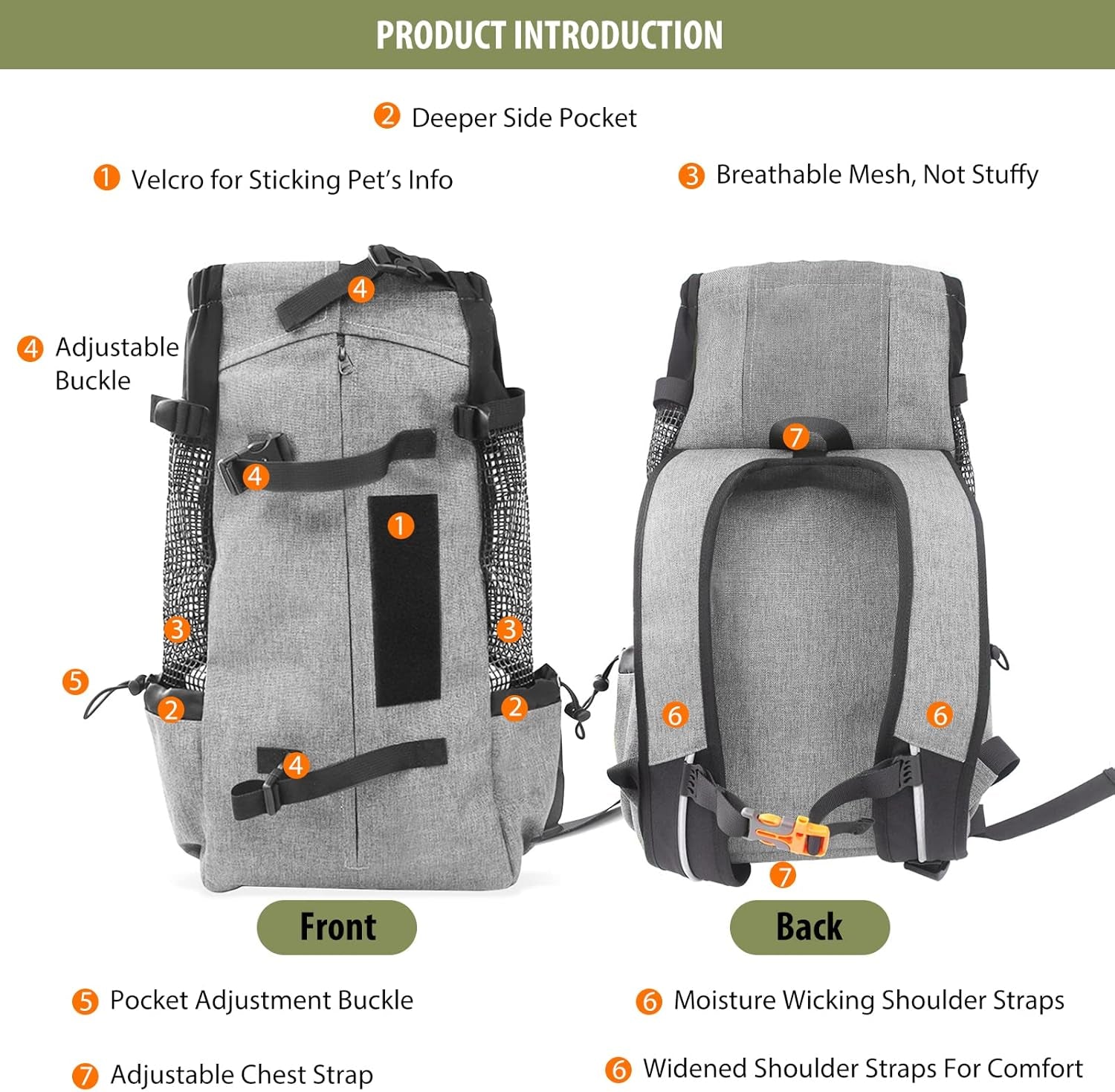 PRODUCT INTRODUCTION

2 Deeper Side Pocket

1 Velcro for Sticking Pet's Info

3 Breathable Mesh, Not Stuffy

4 Adjustable Buckle

4

4

1

3

3

5

2

2

4

7

6

6

7

Front

Back

5 Pocket Adjustment Buckle

6 Moisture Wicking Shoulder Straps

7 Adjustable Chest Strap

6 Widened Shoulder Straps For Comfort